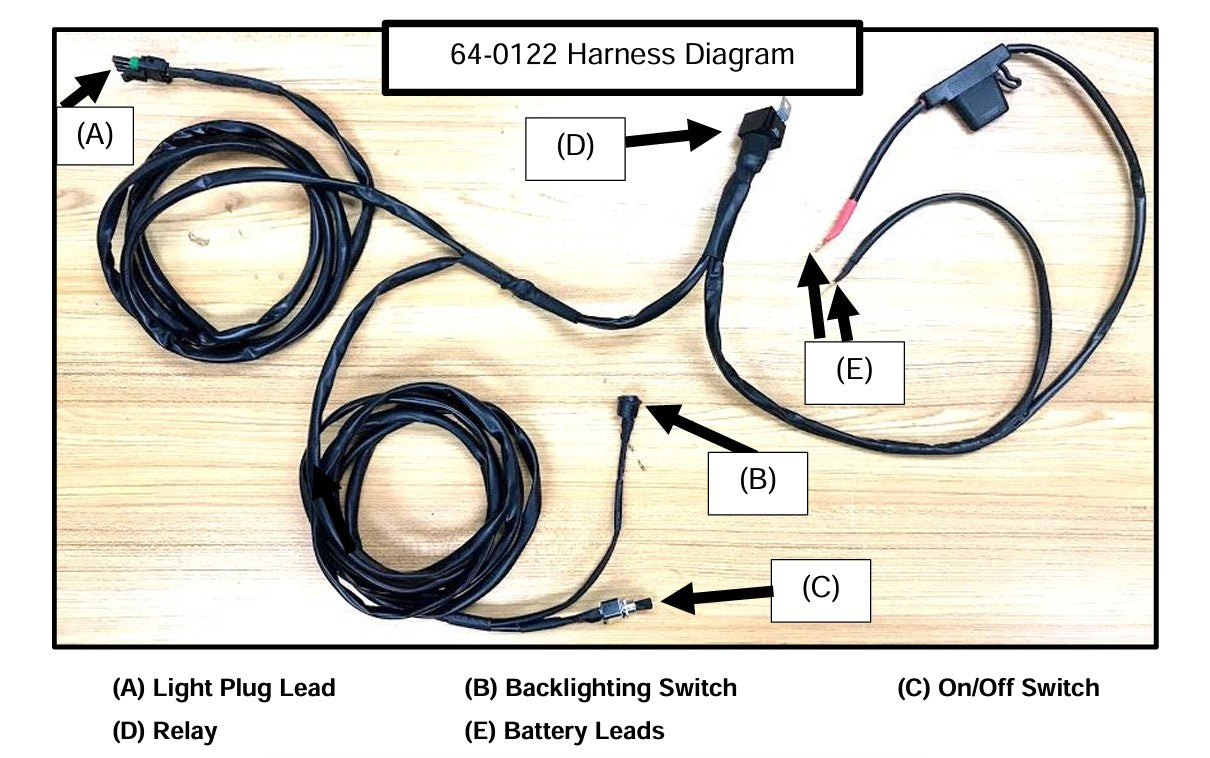 64-0122 Harness Diagram

(A)

(D)

(E)

(B)

(C)

(A) Light Plug Lead
(B) Backlighting Switch
(C) On/Off Switch
(D) Relay
(E) Battery Leads